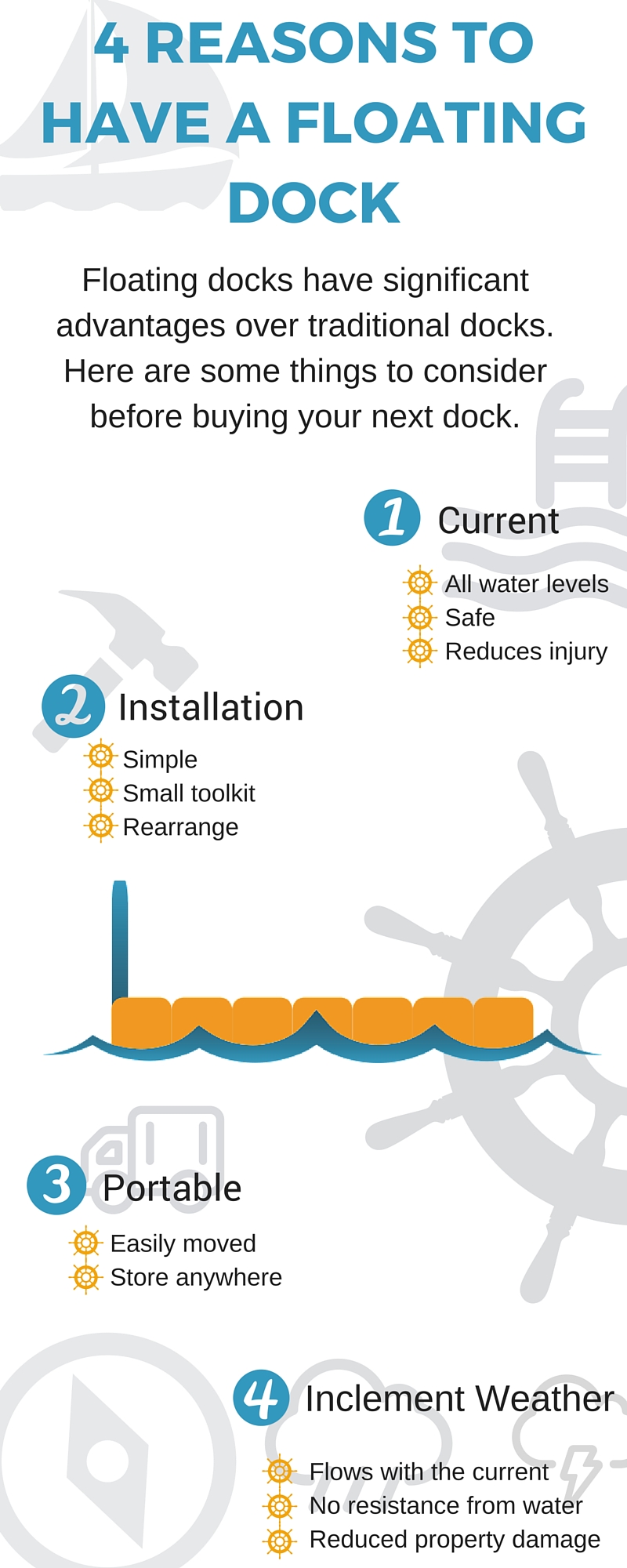 4 REASONS TO HAVE A FLOATING DOCK

Floating docks have significant advantages over traditional docks. Here are some things to consider before buying your next dock.

1 Current

All water levels
Safe
Reduces injury

2 Installation

Simple
Small toolkit
Rearrange

3 Portable

Easily moved
Store anywhere

4 Inclement Weather

Flows with the current
No resistance from water
Reduced property damage